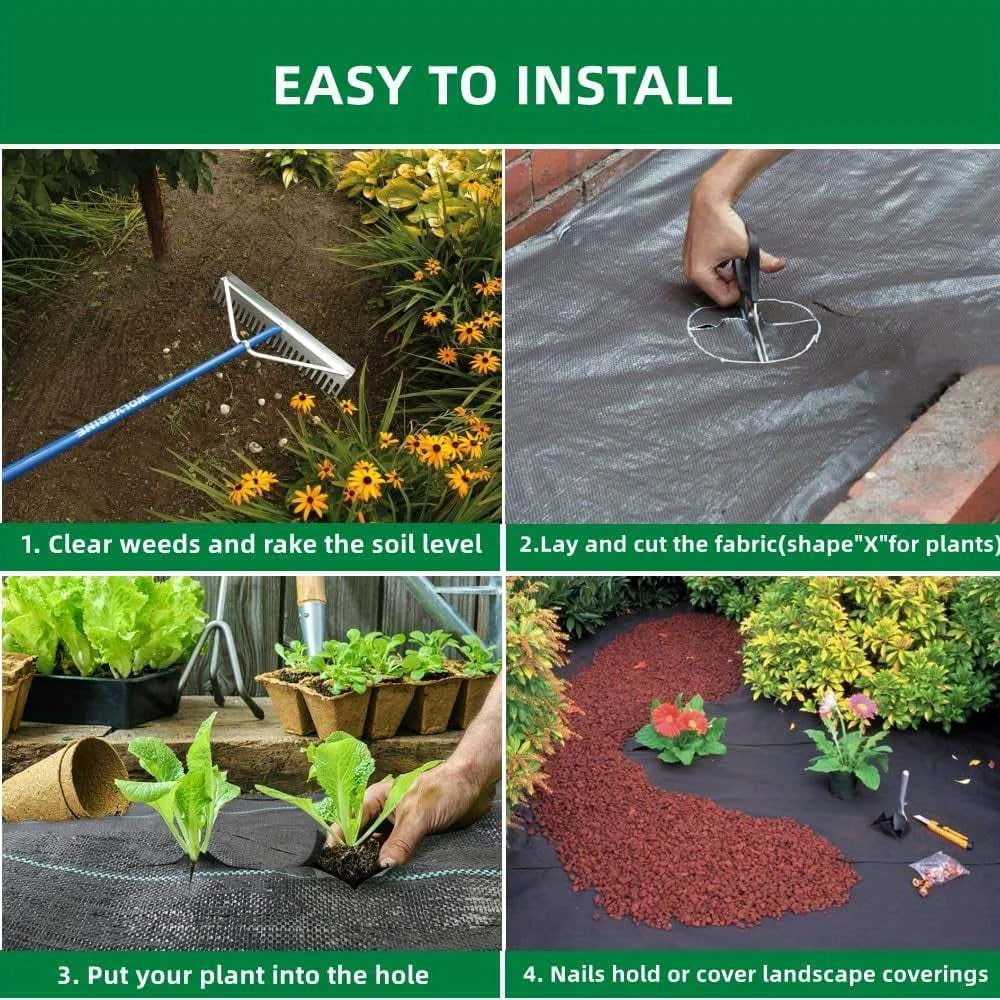 EASY TO INSTALL

WOLVERINE

1. Clear weeds and rake the soil level

2.Lay and cut the fabric(shape"X"for plants)

3. Put your plant into the hole

4. Nails hold or cover landscape coverings