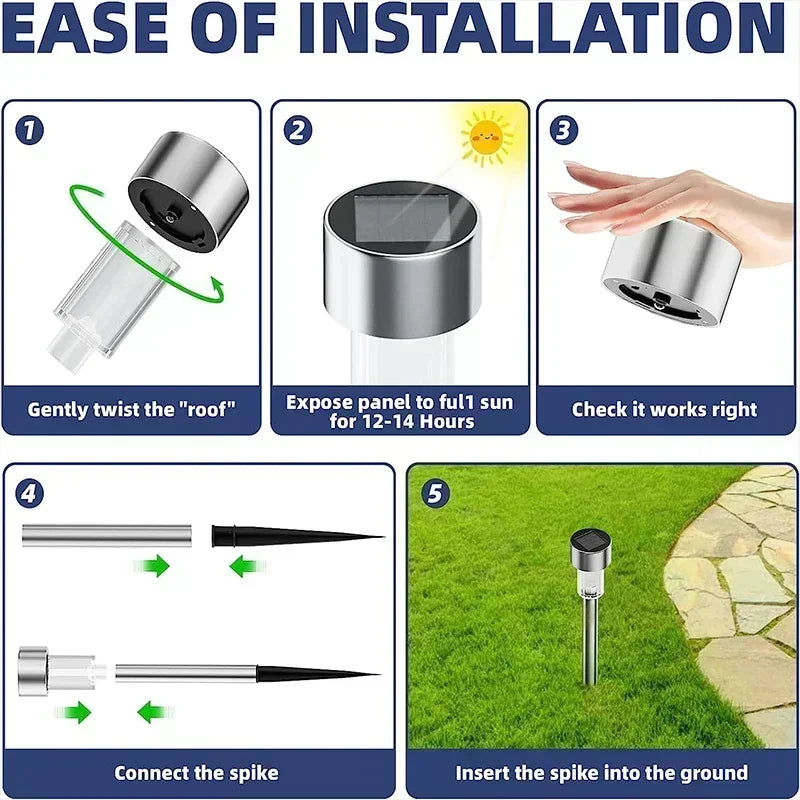 EASE OF INSTALLATION

1
Gently twist the "roof"

2
Expose panel to ful1 sun for 12-14 Hours

3
Check it works right

4
Connect the spike

5
Insert the spike into the ground