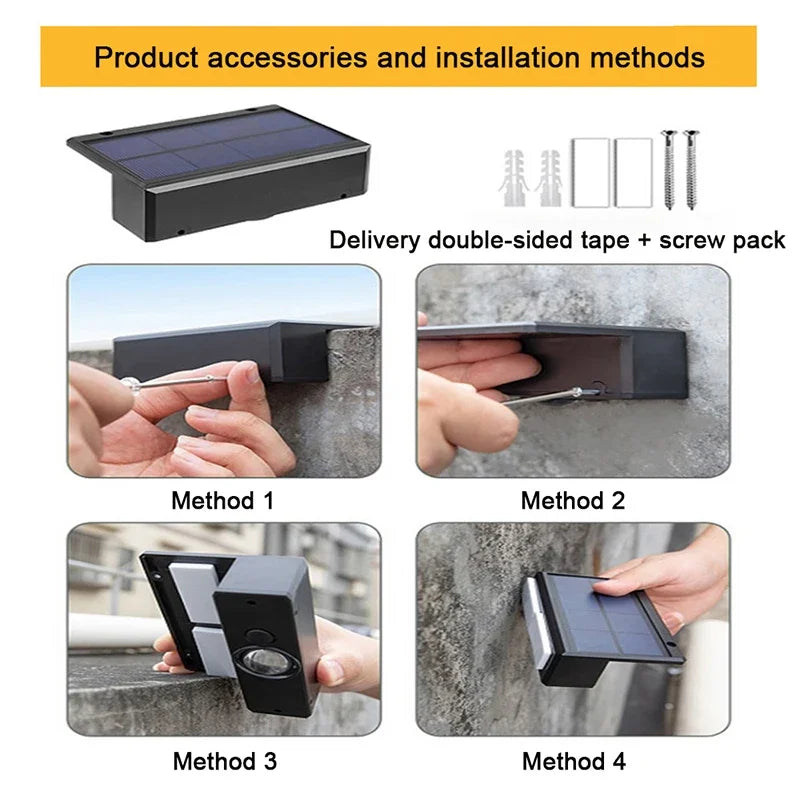 Product accessories and installation methods

Delivery double-sided tape + screw pack

Method 1

Method 2

Method 3

Method 4