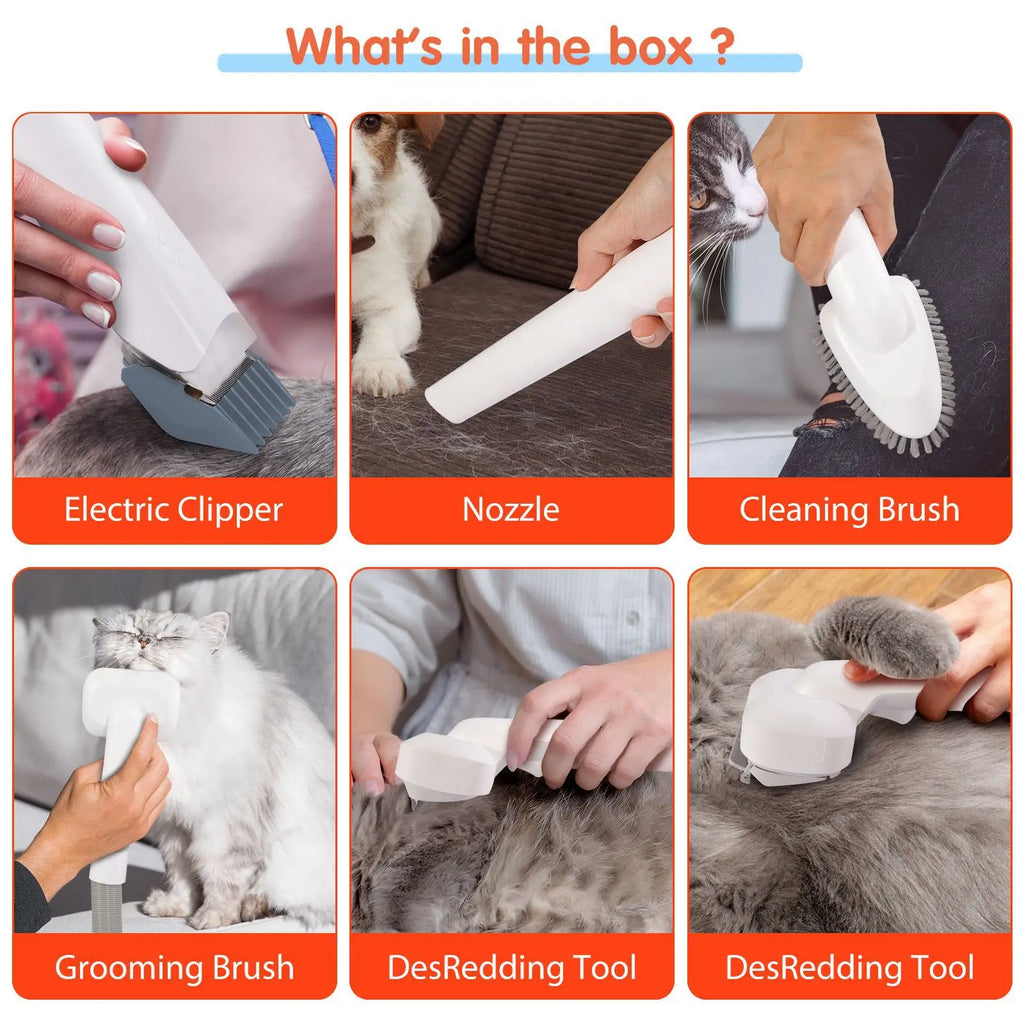 What's in the box ?

Electric Clipper

Nozzle

Cleaning Brush

Grooming Brush

DesRedding Tool

DesRedding Tool